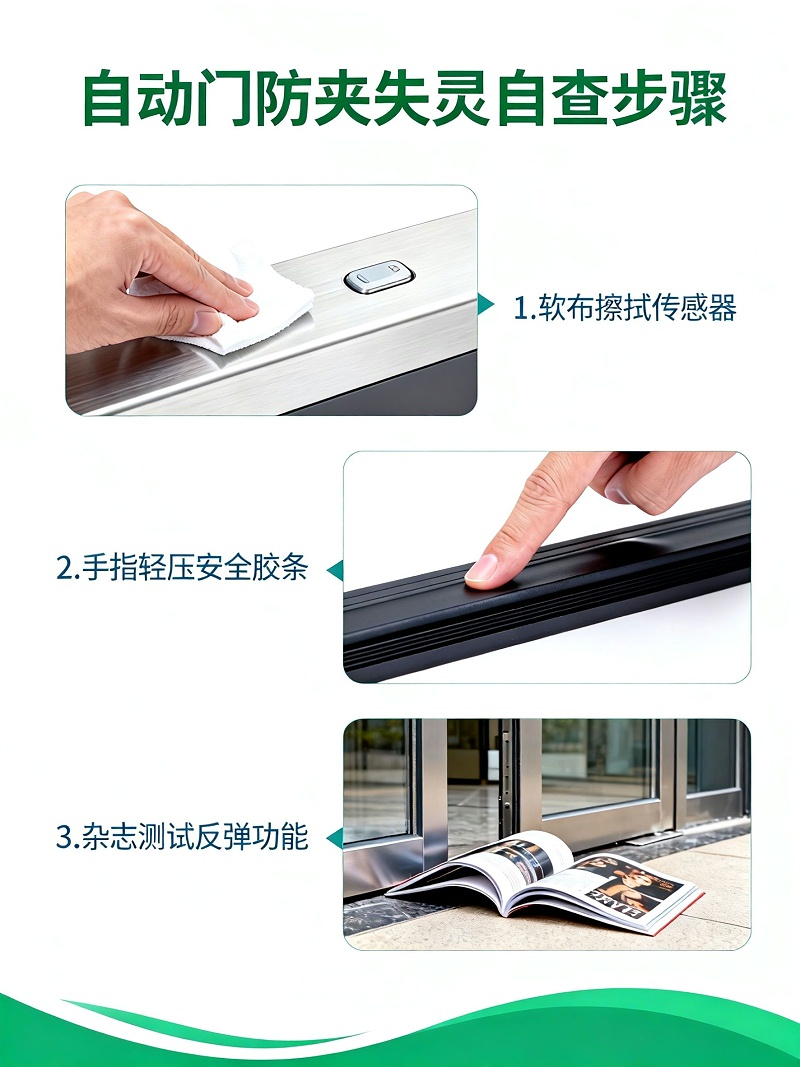 自动门防夹失灵自查步骤

1.软布擦拭传感器

2.手指轻压安全胶条

3.杂志测试反弹功能