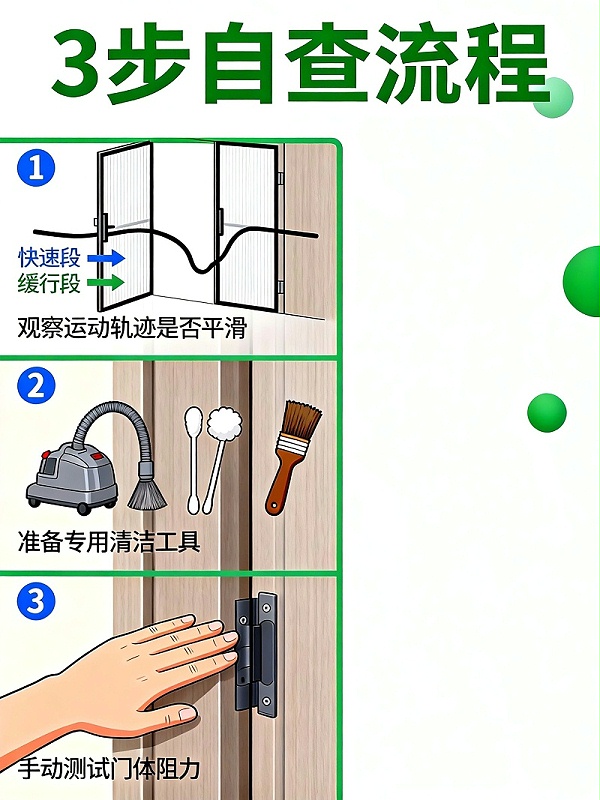 3步自查流程

1
快速段
缓行段
观察运动轨迹是否平滑

2
准备专用清洁工具

3
手动测试门体阻力