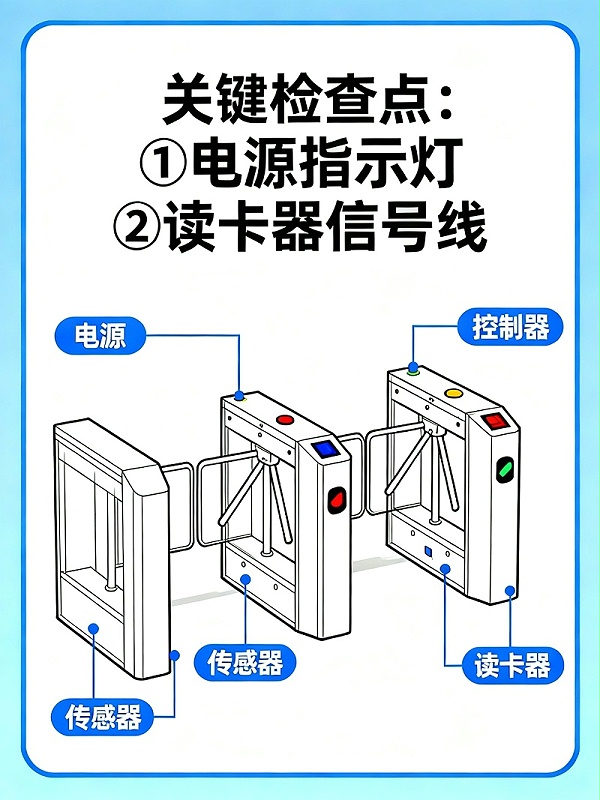 关键检查点：
①电源指示灯
②读卡器信号线

电源

控制器

传感器

读卡器

传感器